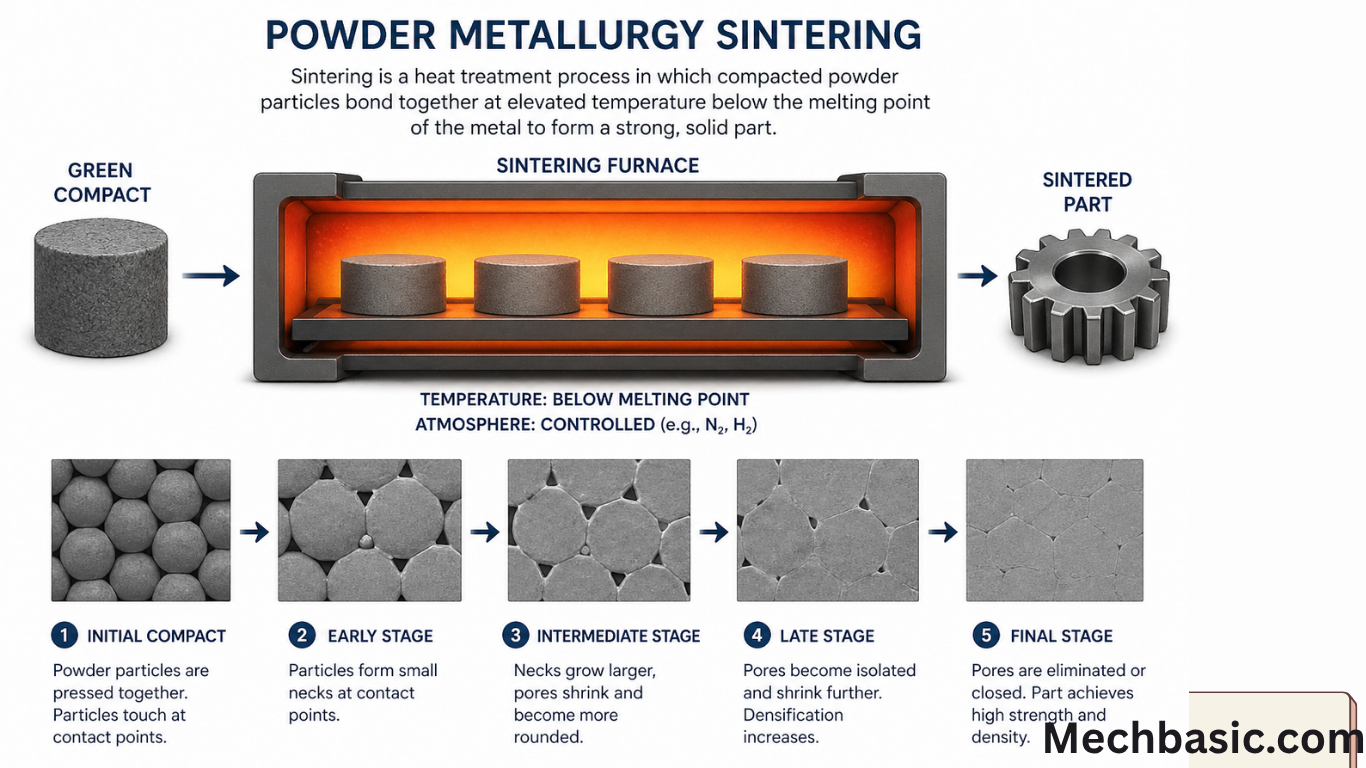 POWDER METALLURGY SINTERING

Sintering is a heat treatment process in which compacted powder particles bond together at elevated temperature below the melting point of the metal to form a strong, solid part.

GREEN COMPACT

SINTERING FURNACE

SINTERED PART

TEMPERATURE: BELOW MELTING POINT
ATMOSPHERE: CONTROLLED (e.g., $N_2$, $H_2$)

1 INITIAL COMPACT
Powder particles are pressed together. Particles touch at contact points.

2 EARLY STAGE
Particles form small necks at contact points.

3 INTERMEDIATE STAGE
Necks grow larger, pores shrink and become more rounded.

4 LATE STAGE
Pores become isolated and shrink further. Densification increases.

5 FINAL STAGE
Pores are eliminated or closed. Part achieves high strength and density.

Mechbasic.com