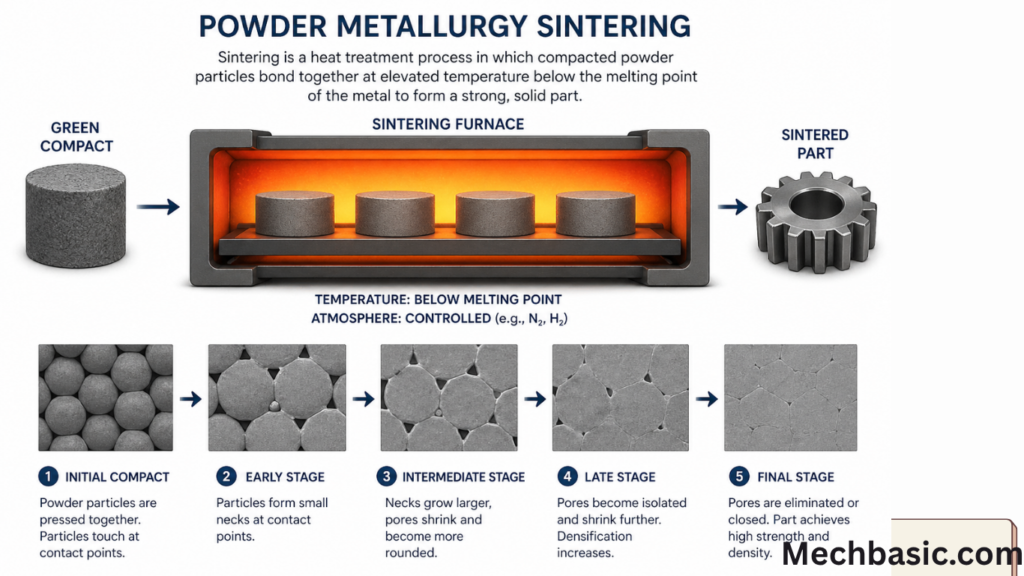 POWDER METALLURGY SINTERING

Sintering is a heat treatment process in which compacted powder particles bond together at elevated temperature below the melting point of the metal to form a strong, solid part.

GREEN COMPACT

SINTERING FURNACE

SINTERED PART

TEMPERATURE: BELOW MELTING POINT
ATMOSPHERE: CONTROLLED (e.g., $N_2$, $H_2$)

1 INITIAL COMPACT
Powder particles are pressed together. Particles touch at contact points.

2 EARLY STAGE
Particles form small necks at contact points.

3 INTERMEDIATE STAGE
Necks grow larger, pores shrink and become more rounded.

4 LATE STAGE
Pores become isolated and shrink further. Densification increases.

5 FINAL STAGE
Pores are eliminated or closed. Part achieves high strength and density.

Mechbasic.com