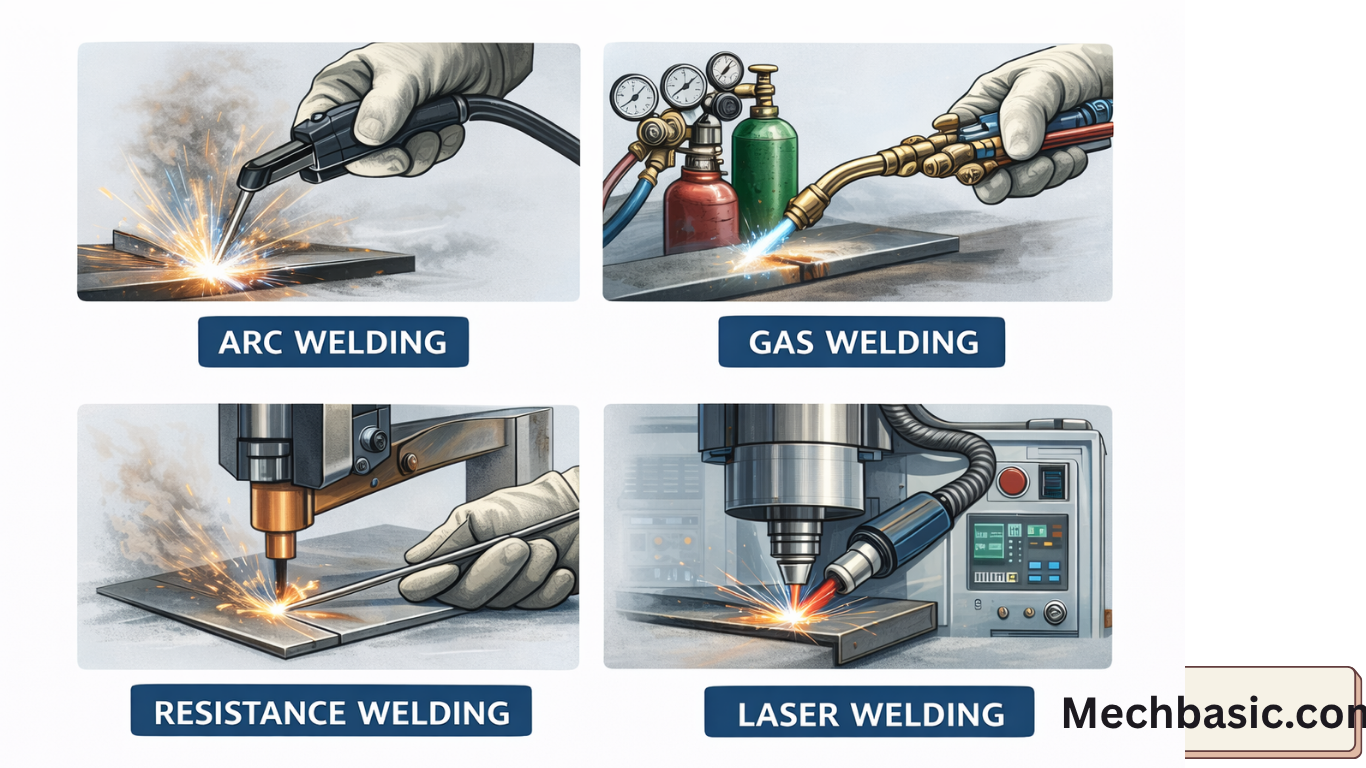 ARC WELDING

GAS WELDING

RESISTANCE WELDING

LASER WELDING

Mechbasic.con