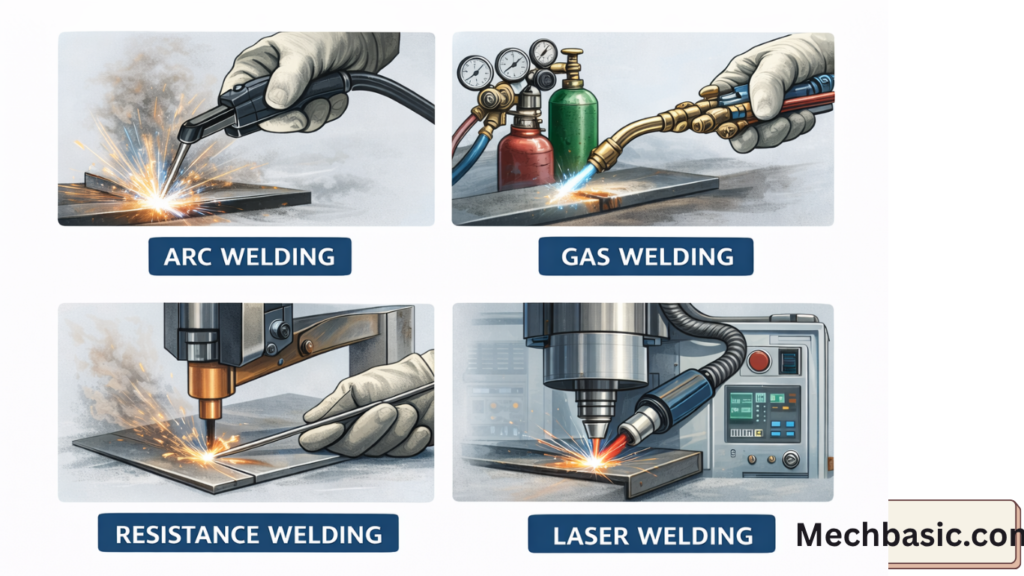 ARC WELDING

GAS WELDING

RESISTANCE WELDING

LASER WELDING

Mechbasic.con