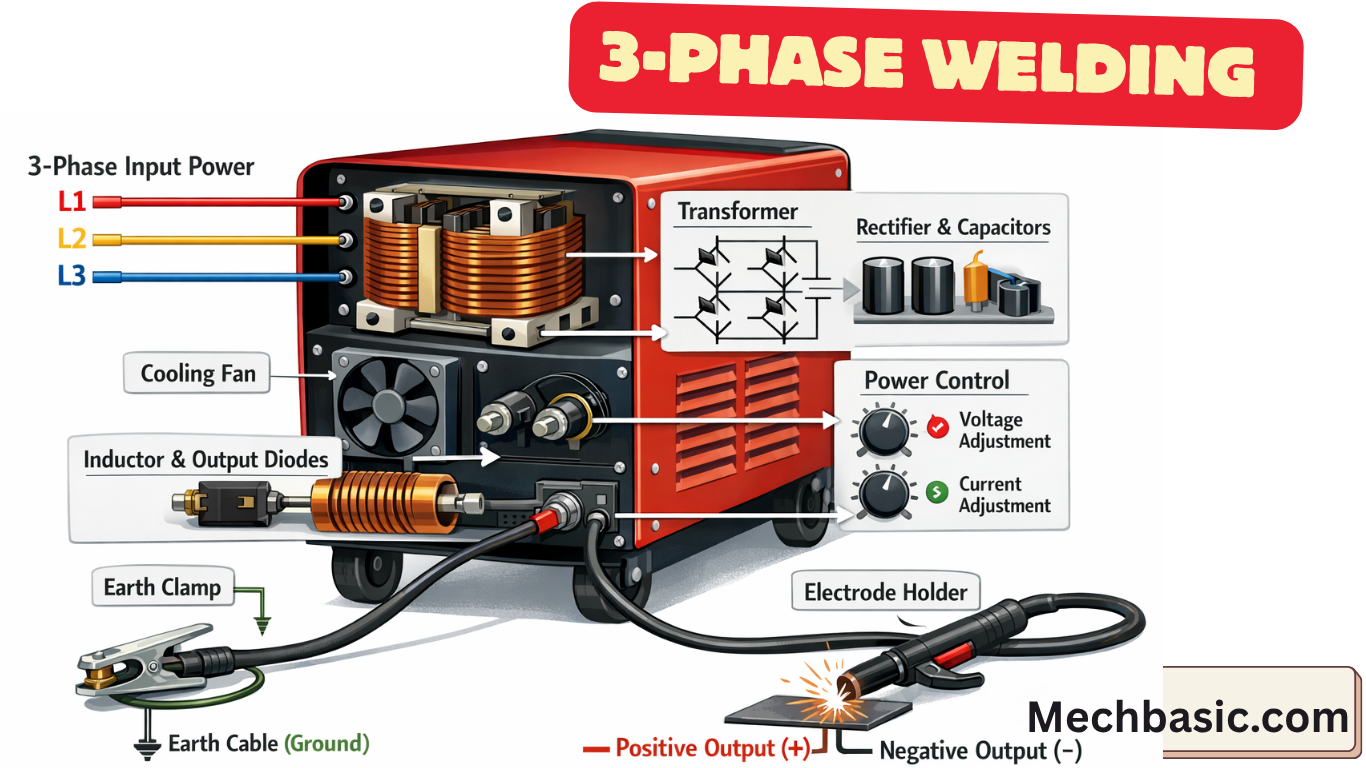 3-PHASE WELDING

3-Phase Input Power
L1
L2
L3

Transformer

Rectifier & Capacitors

Cooling Fan

Power Control

Voltage Adjustment

Current Adjustment

Inductor & Output Diodes

Earth Clamp

Electrode Holder

Earth Cable (Ground)

Positive Output (+)

Negative Output (-)

Mechbasic.com