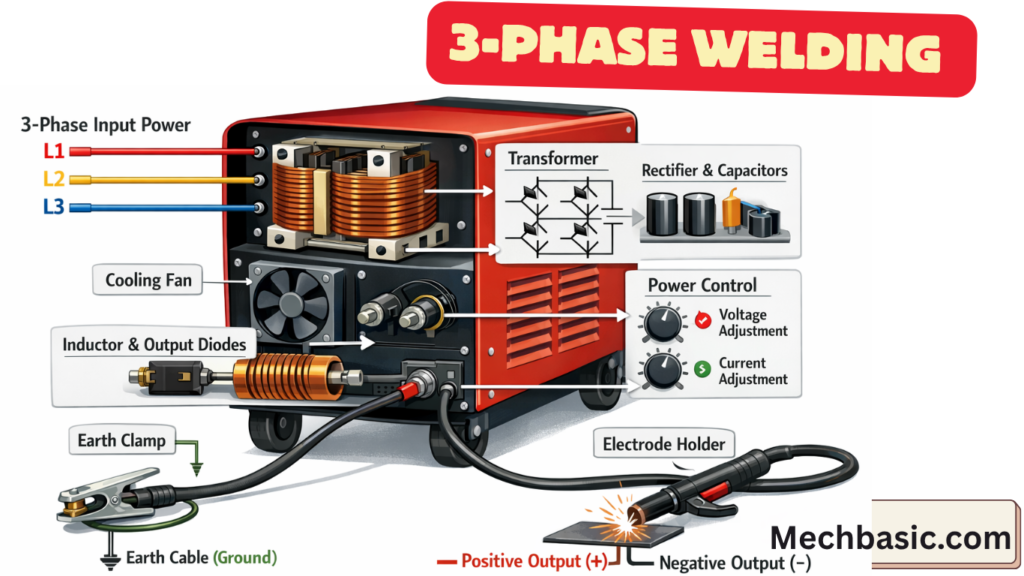 3-PHASE WELDING

3-Phase Input Power

L1

L2

L3

Transformer

Rectifier & Capacitors

Cooling Fan

Power Control

Voltage Adjustment

Current Adjustment

Inductor & Output Diodes

Earth Clamp

Electrode Holder

Earth Cable (Ground)

Positive Output (+)

Negative Output (−)

Mechbasic.com