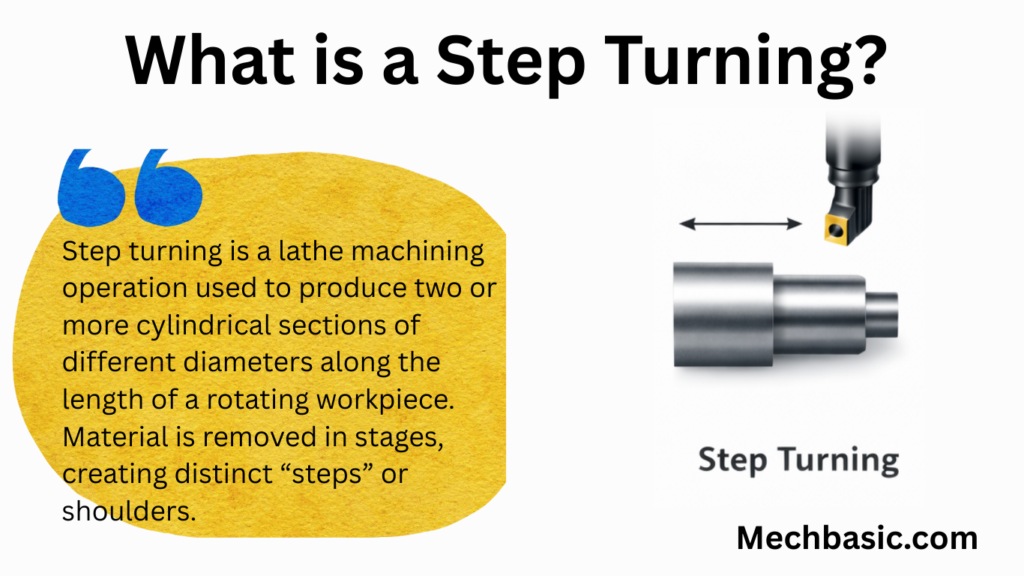 What is a Step Turning?

Step turning is a lathe machining operation used to produce two or more cylindrical sections of different diameters along the length of a rotating workpiece. Material is removed in stages, creating distinct “steps” or shoulders.

Step Turning

Mechbasic.com