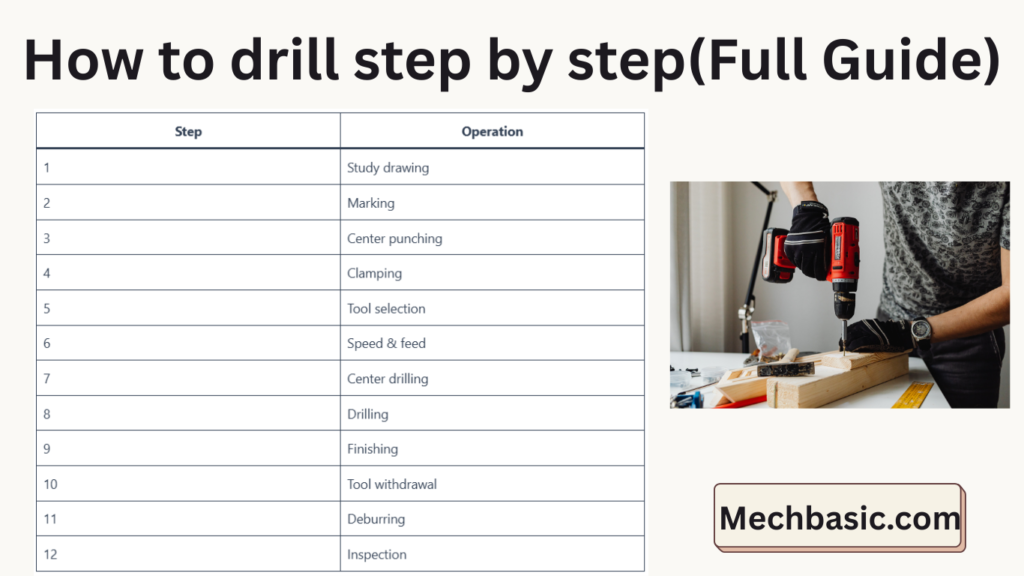 How to drill step by step(Full Guide)

| Step | Operation |
|---|---|
| 1 | Study drawing |
| 2 | Marking |
| 3 | Center punching |
| 4 | Clamping |
| 5 | Tool selection |
| 6 | Speed & feed |
| 7 | Center drilling |
| 8 | Drilling |
| 9 | Finishing |
| 10 | Tool withdrawal |
| 11 | Deburring |
| 12 | Inspection |

Mechbasic.com