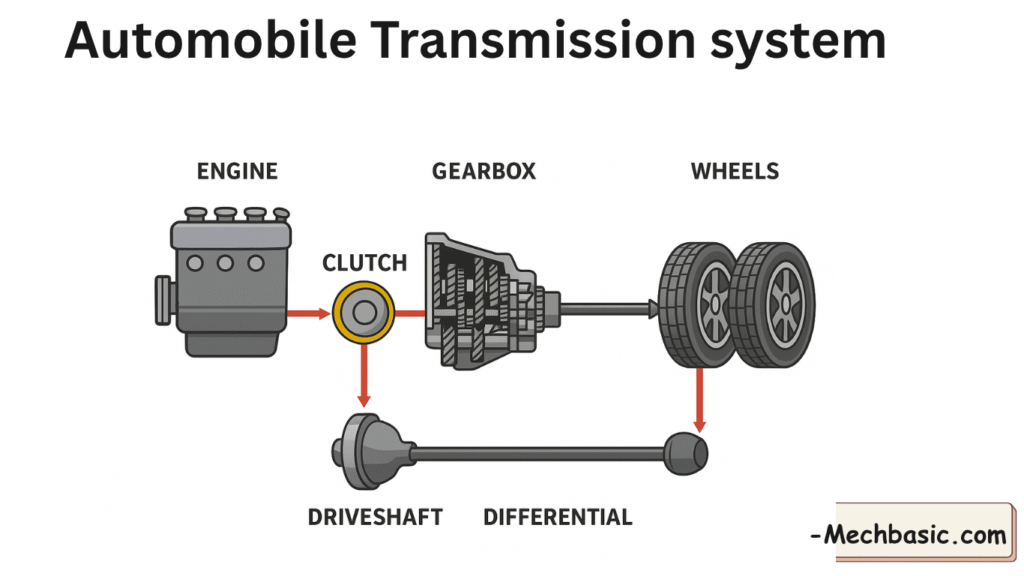 Automobile Transmission system

ENGINE

GEARBOX

WHEELS

CLUTCH

DRIVESHAFT

DIFFERENTIAL

-Mechbasic.com