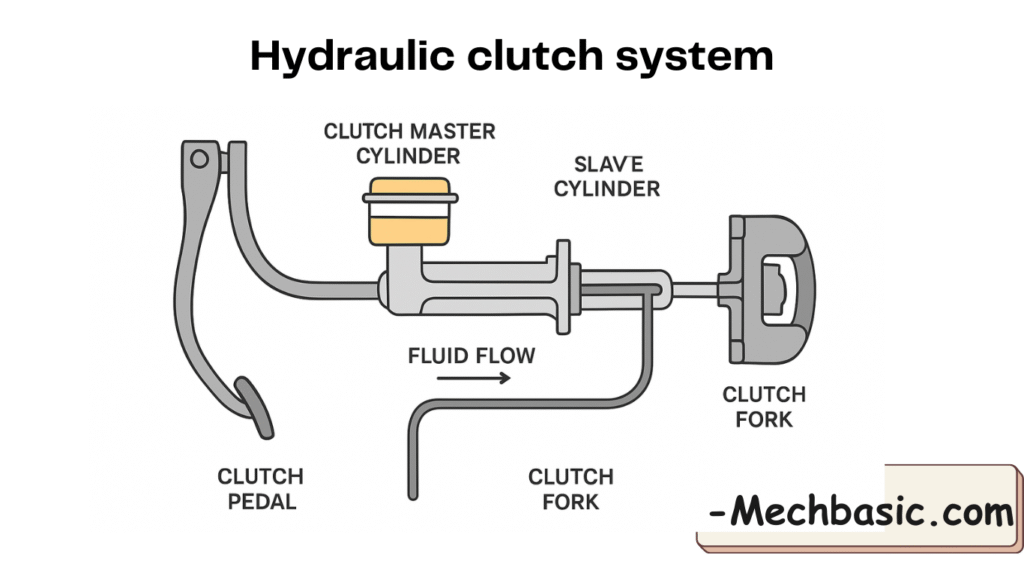 Hydraulic clutch system

CLUTCH MASTER CYLINDER

SLAVE CYLINDER

FLUID FLOW

CLUTCH FORK

CLUTCH PEDAL

CLUTCH FORK

-Mechbasic.com