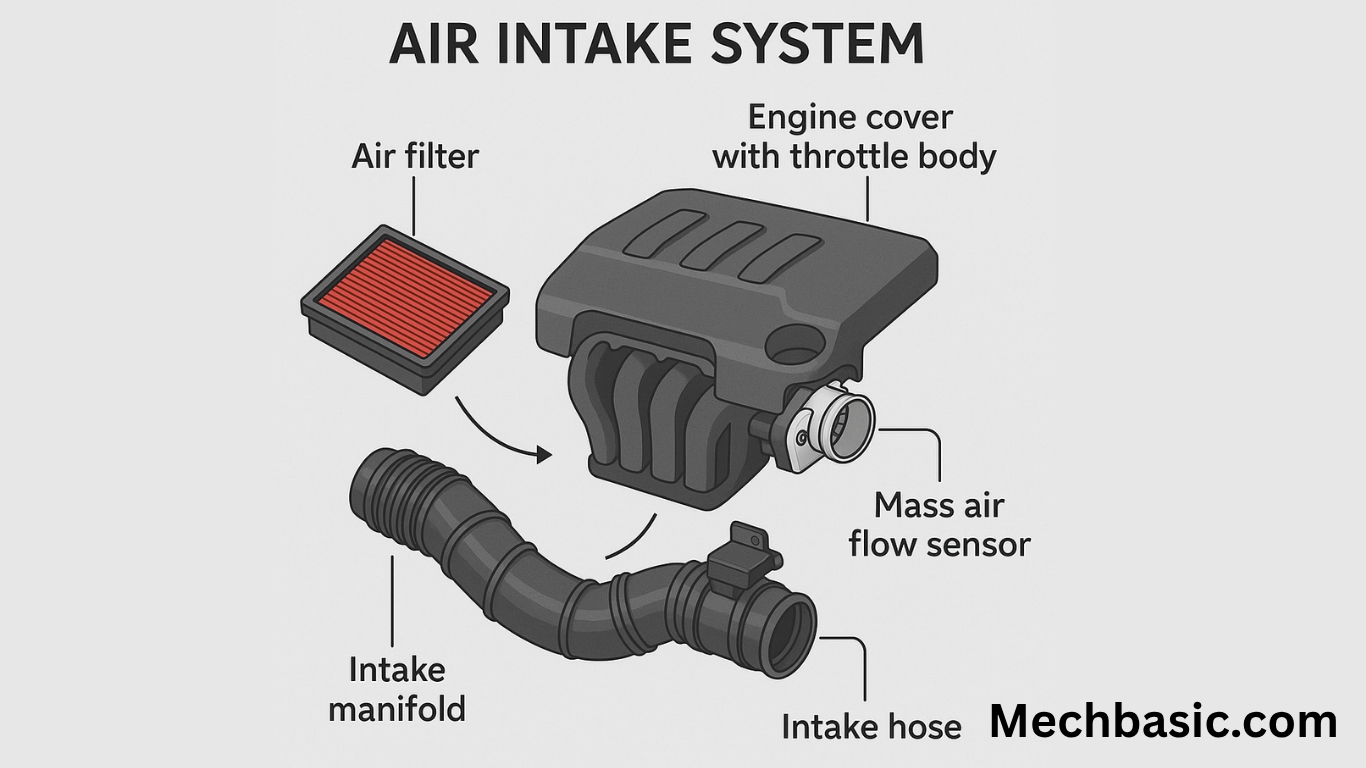 AIR INTAKE SYSTEM

Air filter

Engine cover with throttle body

Mass air flow sensor

Intake manifold

Intake hose

Mechbasic.com