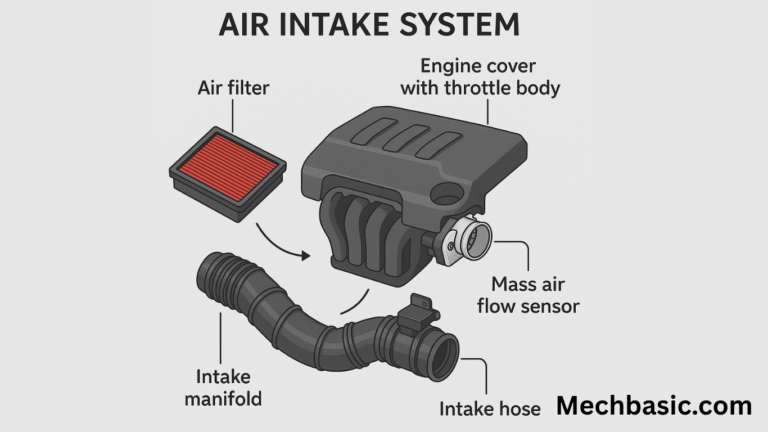 AIR INTAKE SYSTEM

Air filter

Engine cover with throttle body

Mass air flow sensor

Intake manifold

Intake hose

Mechbasic.com