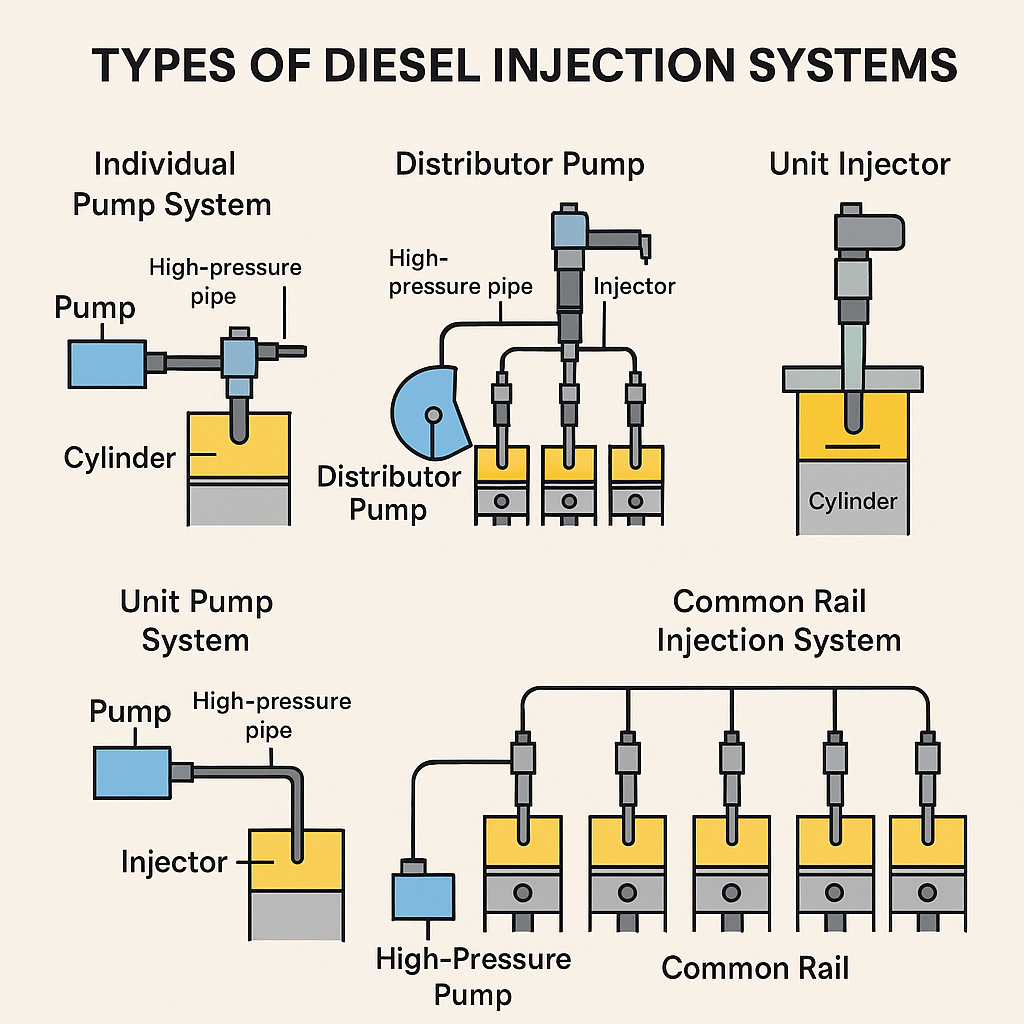 TYPES OF DIESEL INJECTION SYSTEMS

Individual Pump System

High-pressure pipe

Pump

Cylinder

Distributor Pump

High-pressure pipe

Injector

Distributor Pump

Unit Injector

Cylinder

Unit Pump System

Pump

High-pressure pipe

Injector

Common Rail Injection System

High-Pressure Pump

Common Rail