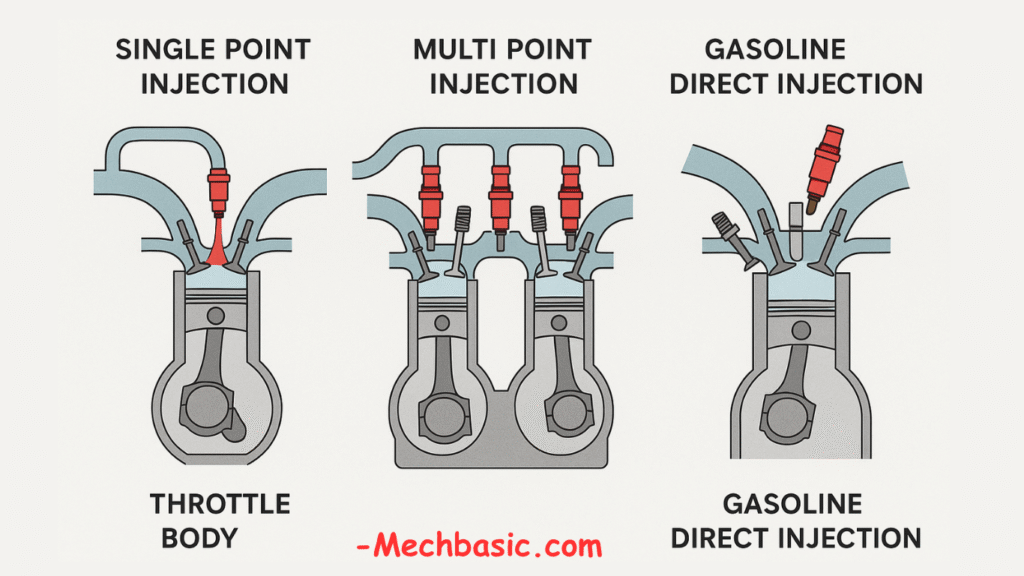 SINGLE POINT INJECTION

MULTI POINT INJECTION

GASOLINE DIRECT INJECTION

THROTTLE BODY

-Mechbasic.com

GASOLINE DIRECT INJECTION