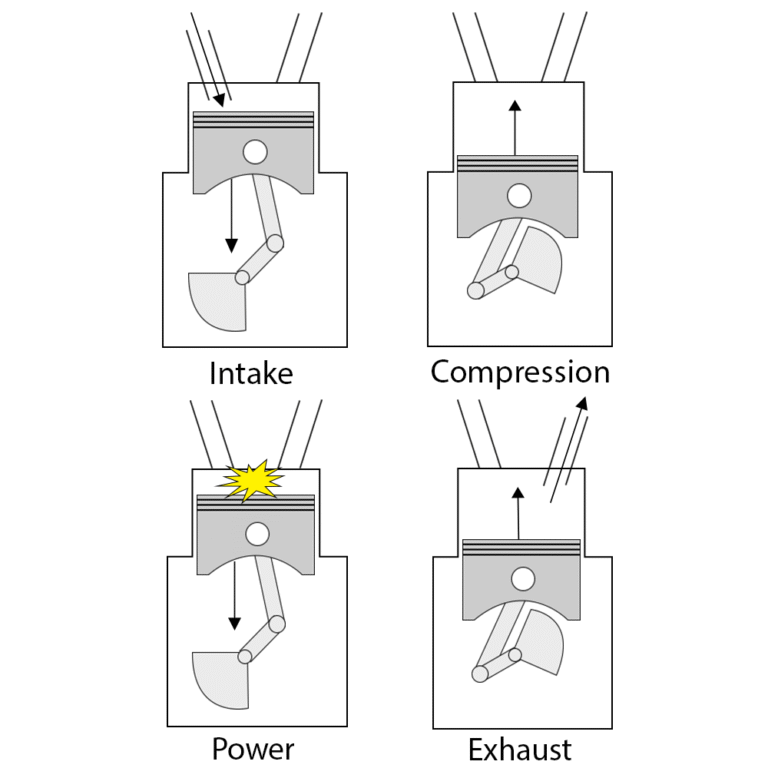 Intake

Compression

Power

Exhaust